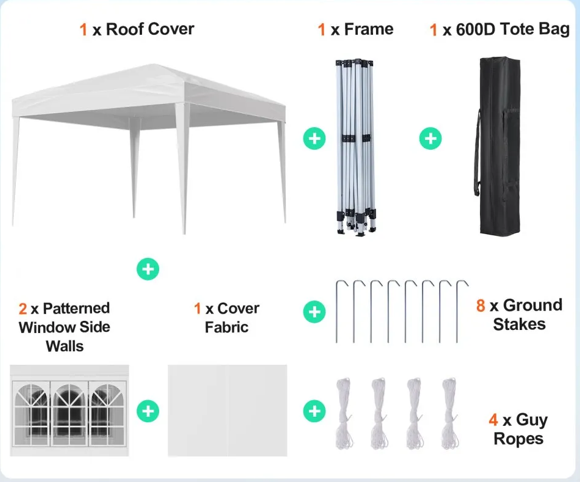 1 x Roof Cover

1 x Frame

1 x 600D Tote Bag

2 x Patterned Window Side Walls

1 x Cover Fabric

8 x Ground Stakes

4 x Guy Ropes